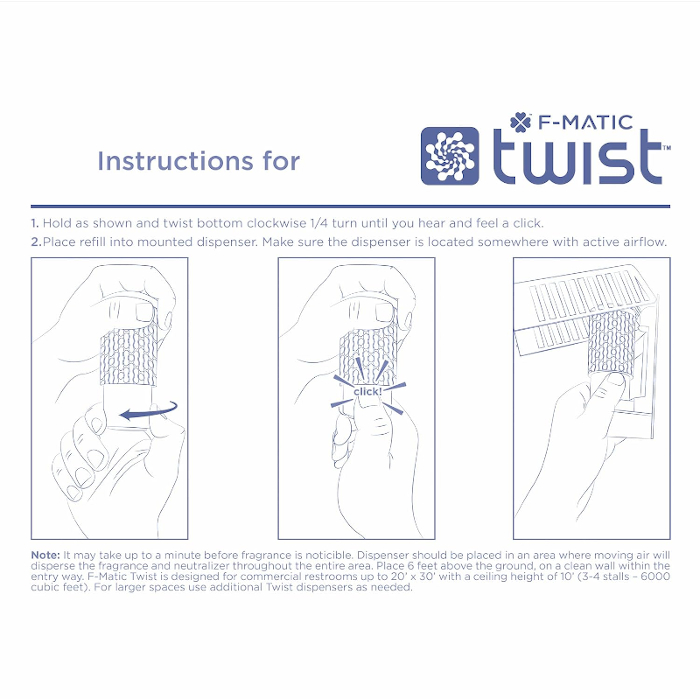 Instructions for

F-MATIC
twist™

1. Hold as shown and twist bottom clockwise 1/4 turn until you hear and feel a click.
2. Place refill into mounted dispenser. Make sure the dispenser is located somewhere with active airflow.

click!

Note: It may take up to a minute before fragrance is noticible. Dispenser should be placed in an area where moving air will disperse the fragrance and neutralizer throughout the entire area. Place 6 feet above the ground, on a clean wall within the entry way. F-Matic Twist is designed for commercial restrooms up to 20' x 30' with a ceiling height of 10' (3-4 stalls – 6000 cubic feet). For larger spaces use additional Twist dispensers as needed.